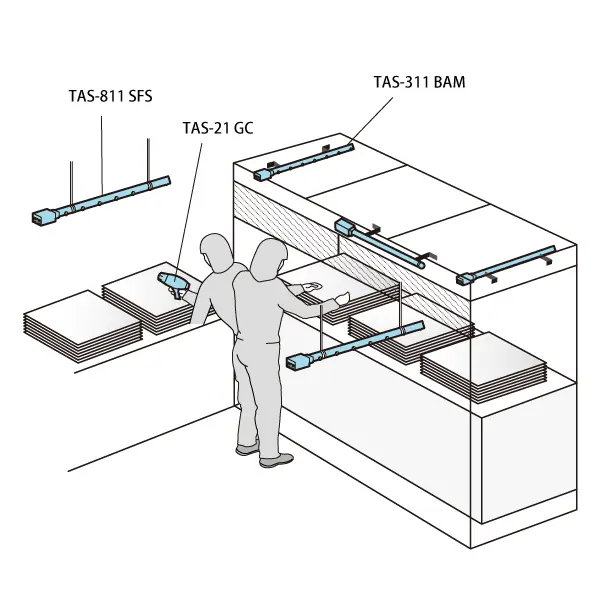 TAS-311 BAM

TAS-811 SFS

TAS-21 GC