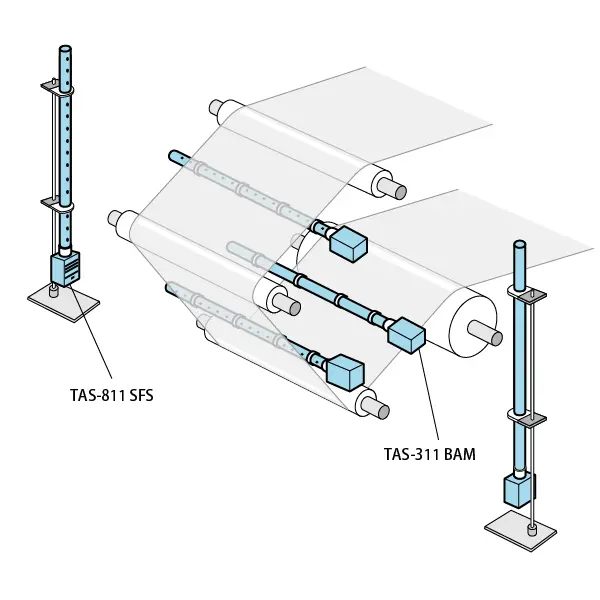 TAS-811 SFS

TAS-311 BAM